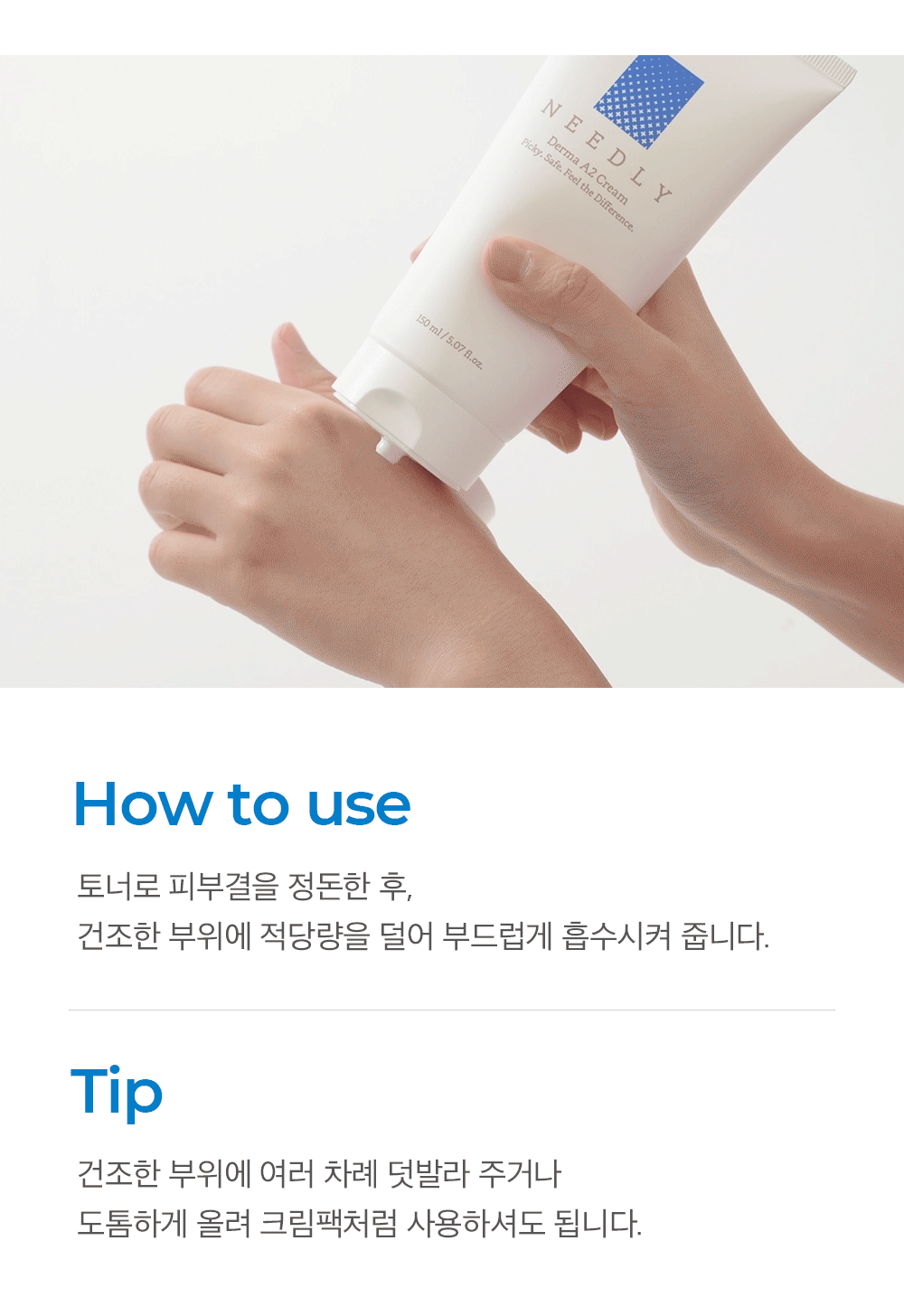 NEEDLY
Derma A2 Cream
Picky. Safe. Feel the Difference.
150 ml / 5.07 fl.oz.

How to use

토너로 피부결을 정돈한 후,
건조한 부위에 적당량을 덜어 부드럽게 흡수시켜 줍니다.

Tip

건조한 부위에 여러 차례 덧발라 주거나
도톰하게 올려 크림팩처럼 사용하셔도 됩니다.