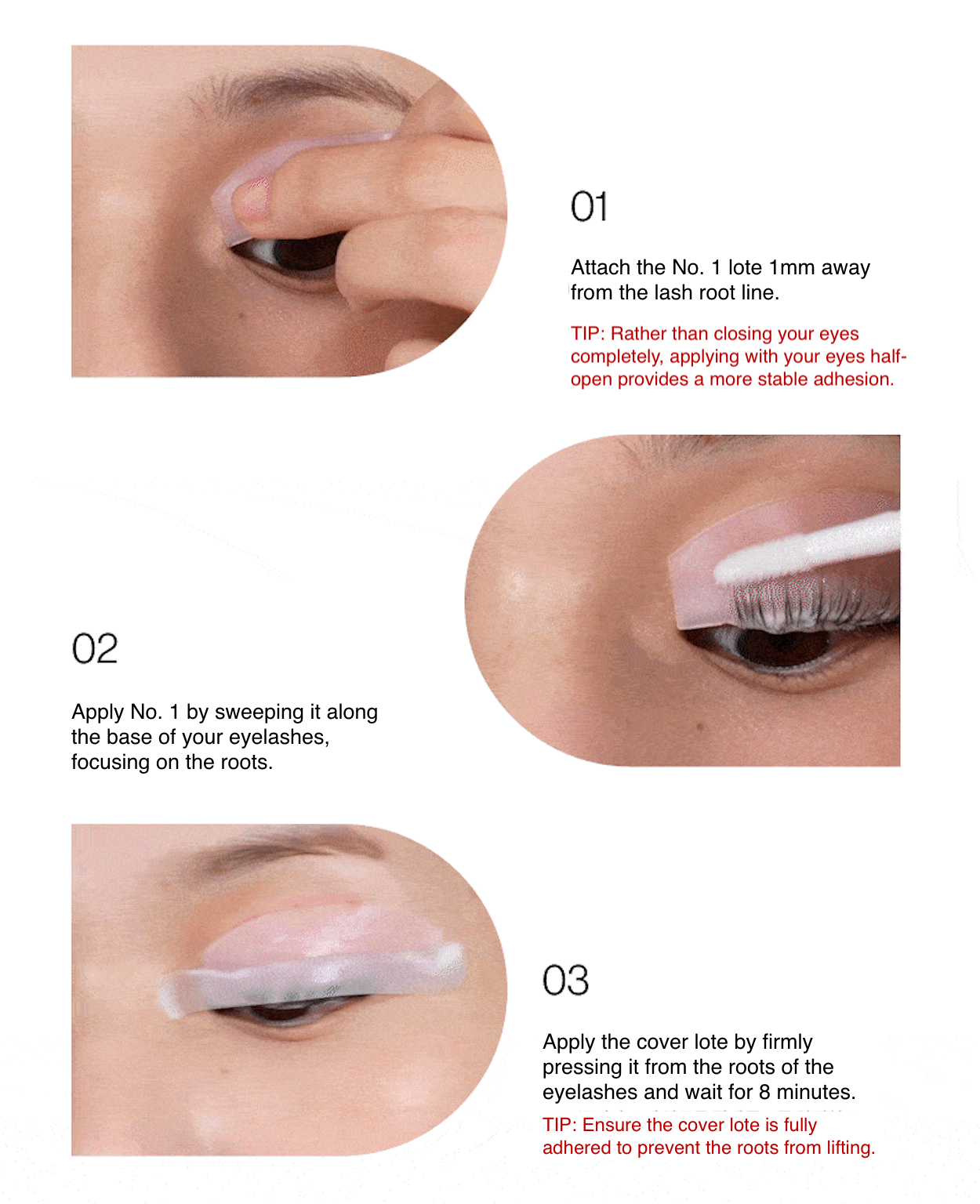 01

Attach the No. 1 lote 1mm away from the lash root line.

TIP: Rather than closing your eyes completely, applying with your eyes half-open provides a more stable adhesion.

02

Apply No. 1 by sweeping it along the base of your eyelashes, focusing on the roots.

03

Apply the cover lote by firmly pressing it from the roots of the eyelashes and wait for 8 minutes.

TIP: Ensure the cover lote is fully adhered to prevent the roots from lifting.