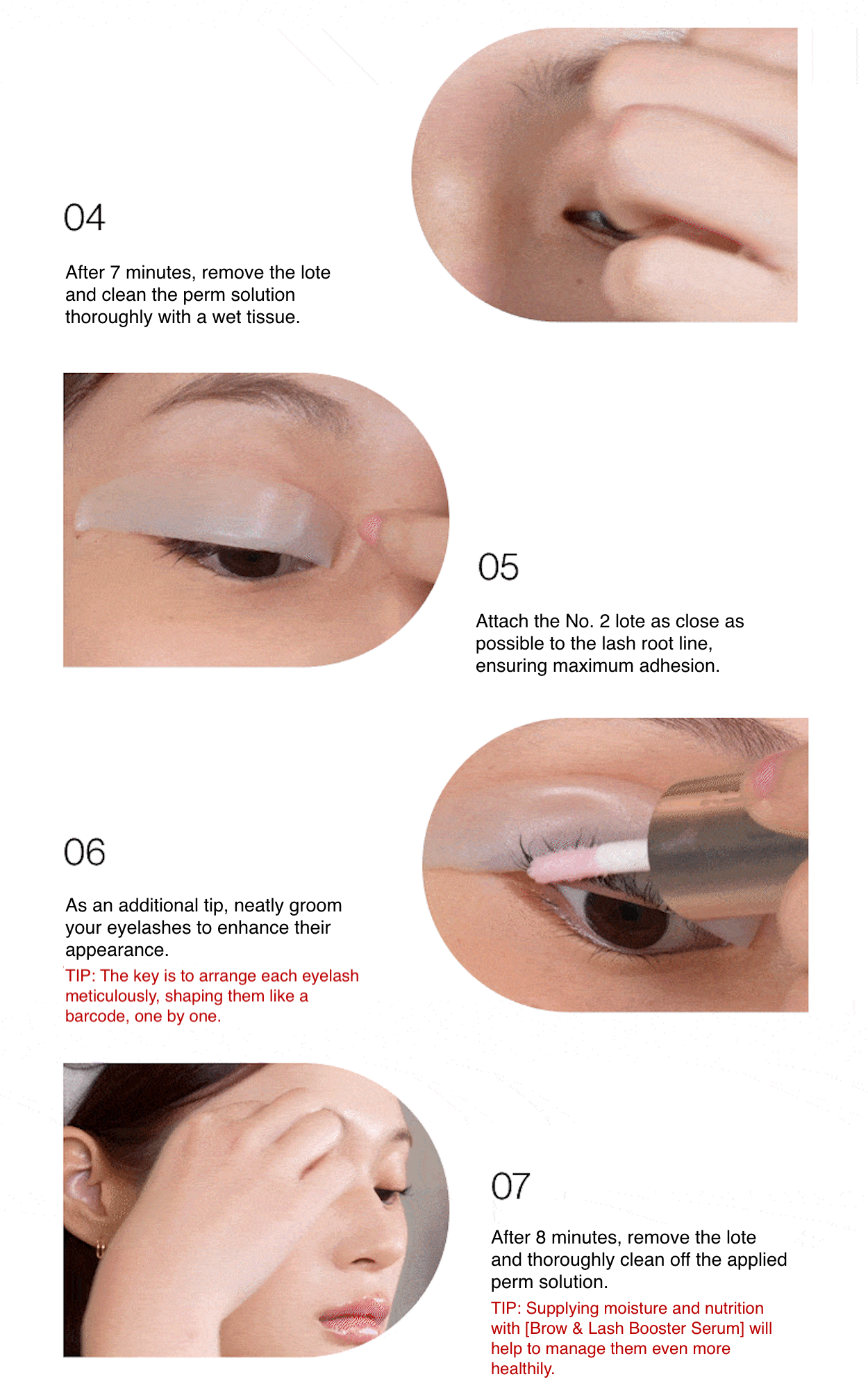 04

After 7 minutes, remove the lote and clean the perm solution thoroughly with a wet tissue.

05

Attach the No. 2 lote as close as possible to the lash root line, ensuring maximum adhesion.

06

As an additional tip, neatly groom your eyelashes to enhance their appearance.
TIP: The key is to arrange each eyelash meticulously, shaping them like a barcode, one by one.

07

After 8 minutes, remove the lote and thoroughly clean off the applied perm solution.
TIP: Supplying moisture and nutrition with [Brow & Lash Booster Serum] will help to manage them even more healthily.