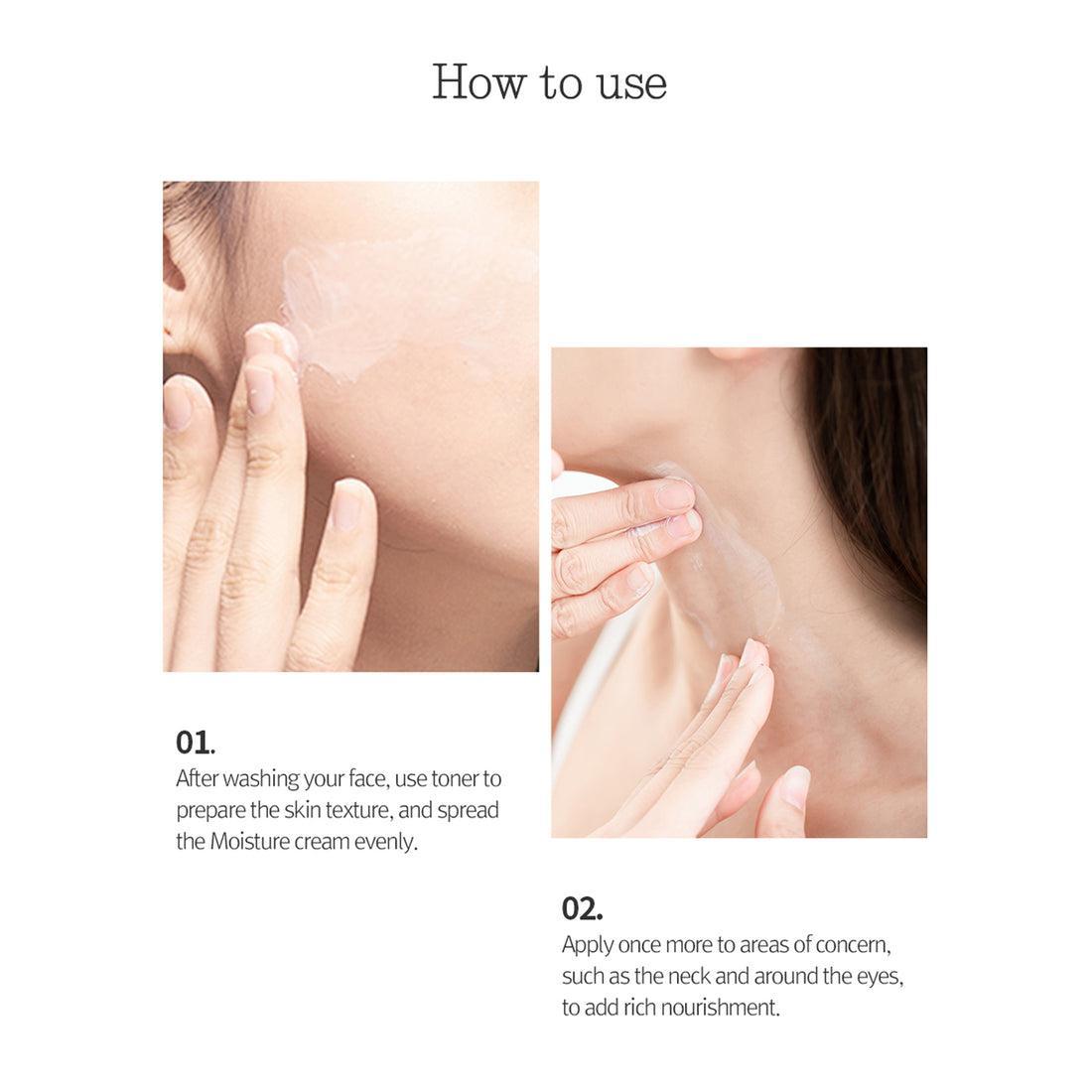 How to use

01.
After washing your face, use toner to prepare the skin texture, and spread the Moisture cream evenly.

02.
Apply once more to areas of concern, such as the neck and around the eyes, to add rich nourishment.