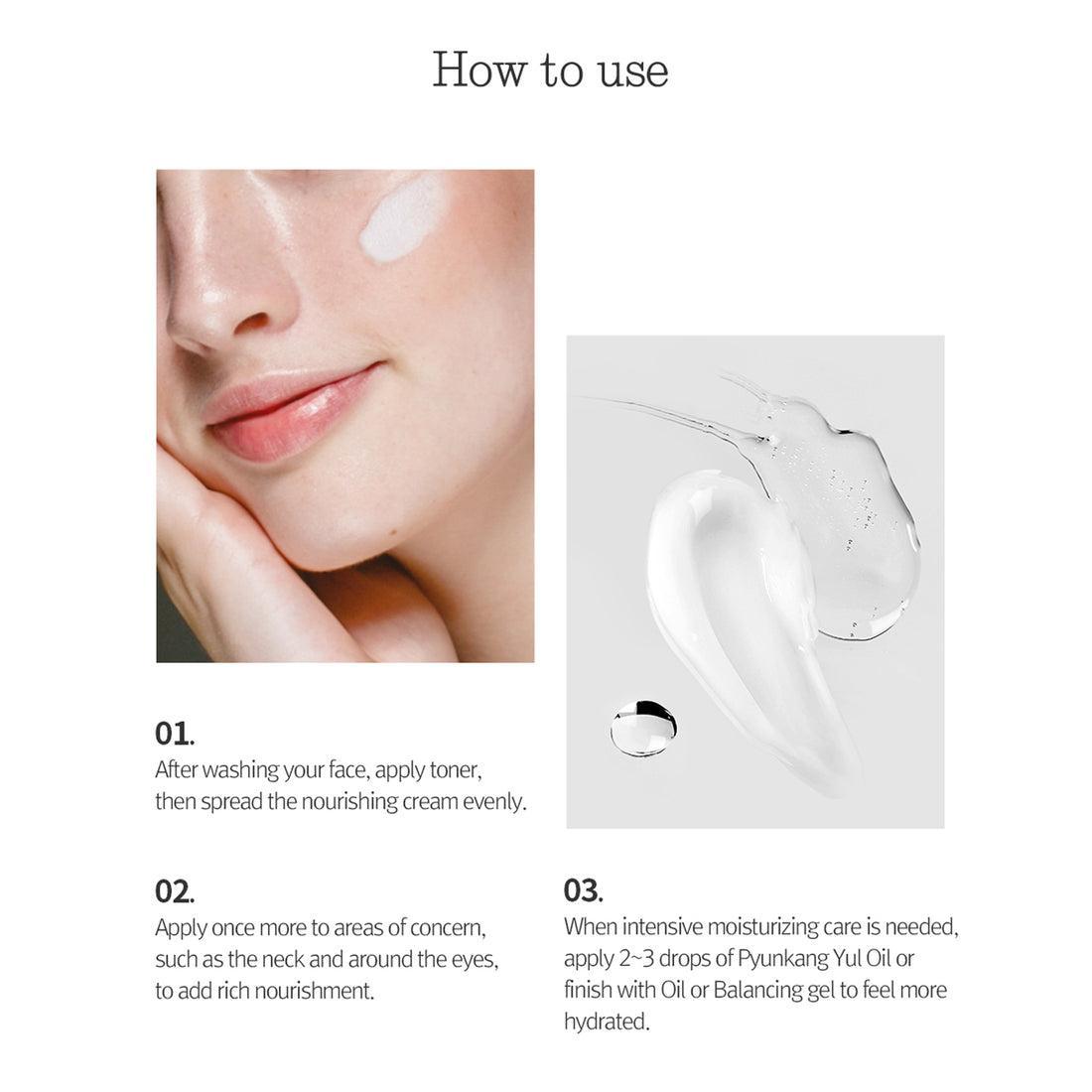 How to use

01.
After washing your face, apply toner, then spread the nourishing cream evenly.

02.
Apply once more to areas of concern, such as the neck and around the eyes, to add rich nourishment.

03.
When intensive moisturizing care is needed, apply 2~3 drops of Pyunkang Yul Oil or finish with Oil or Balancing gel to feel more hydrated.