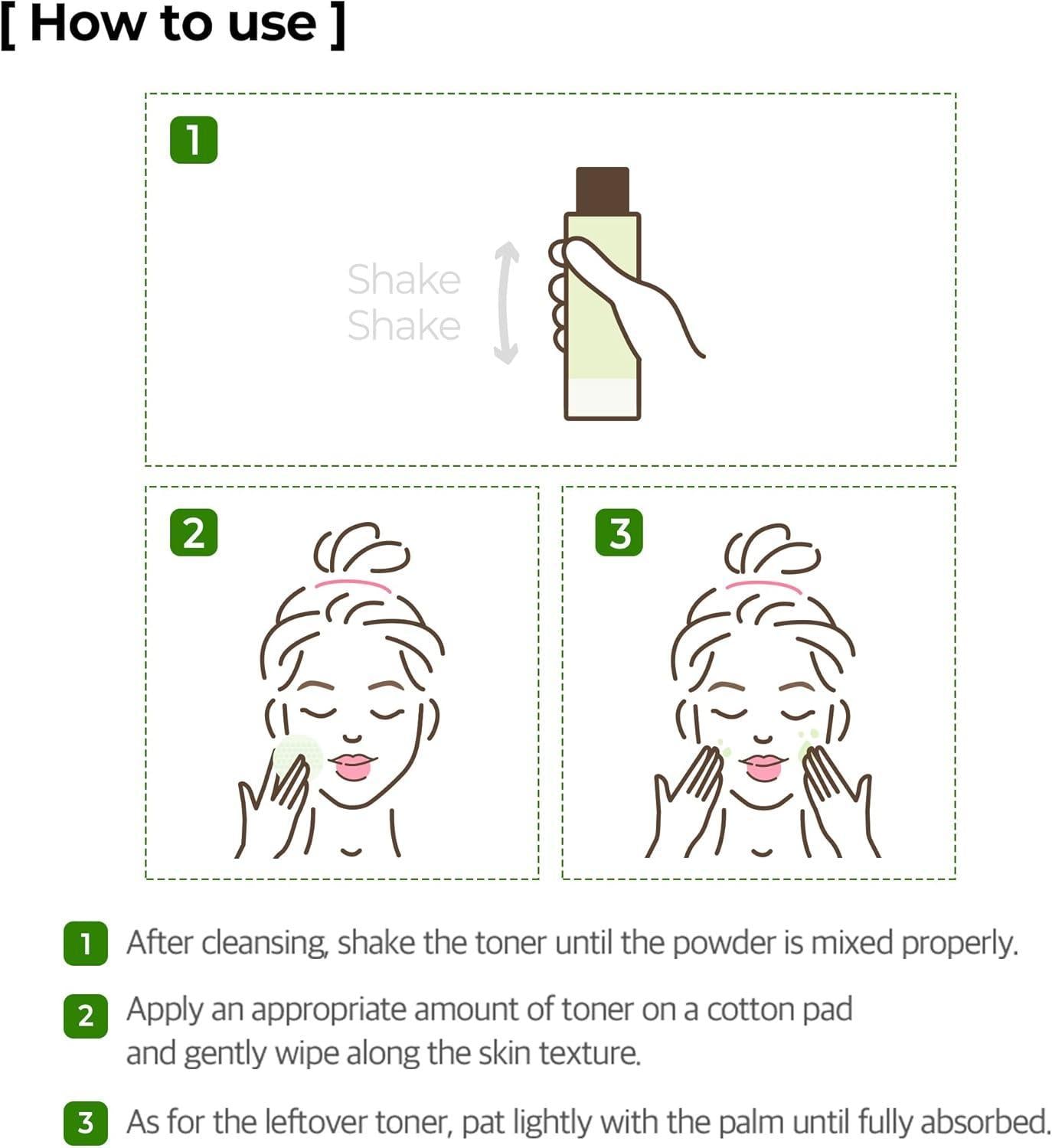 [ How to use ]

1

Shake
Shake

2

3

1 After cleansing, shake the toner until the powder is mixed properly.

2 Apply an appropriate amount of toner on a cotton pad and gently wipe along the skin texture.

3 As for the leftover toner, pat lightly with the palm until fully absorbed.