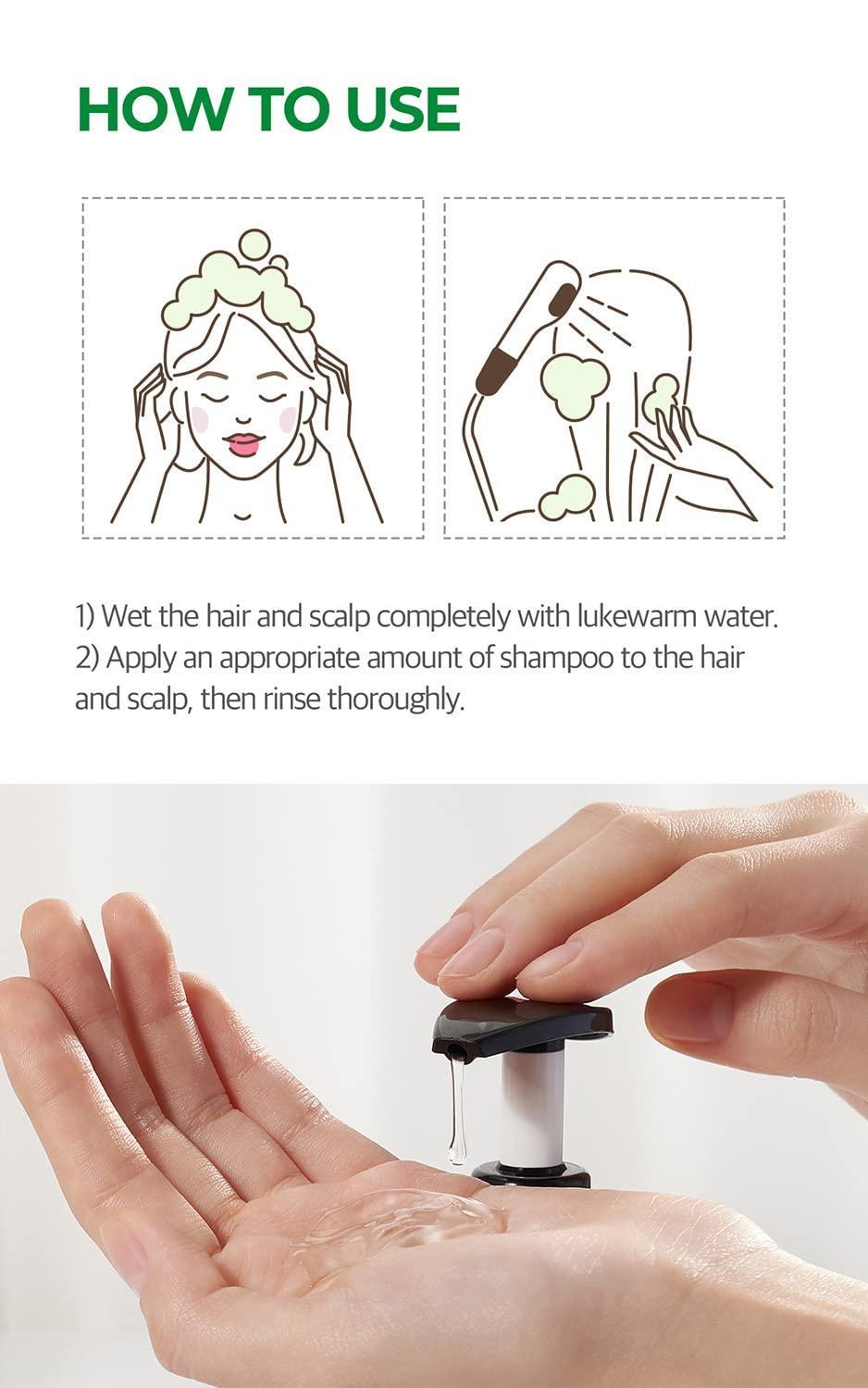 HOW TO USE

1) Wet the hair and scalp completely with lukewarm water.
2) Apply an appropriate amount of shampoo to the hair and scalp, then rinse thoroughly.