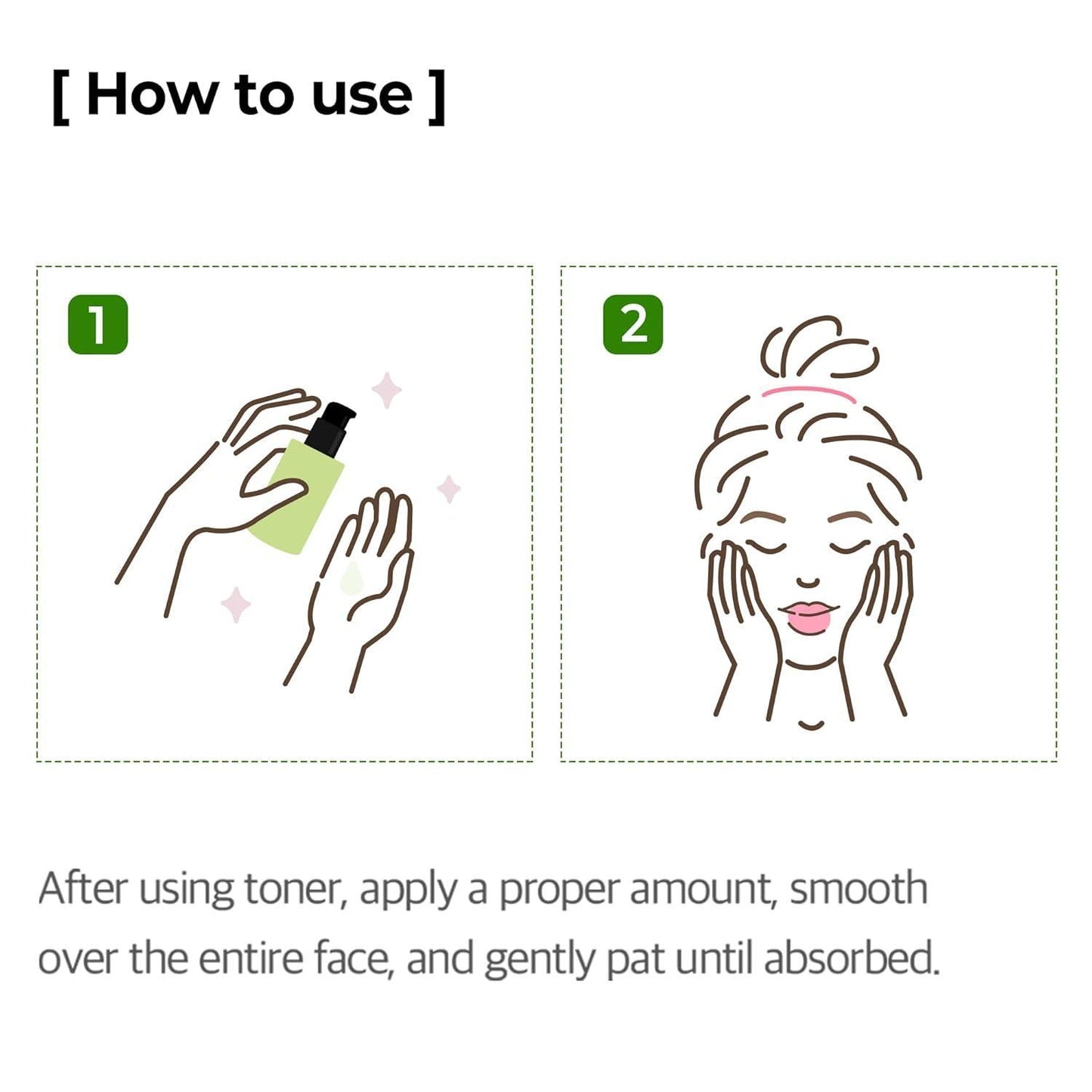 [ How to use ]

1

2

After using toner, apply a proper amount, smooth over the entire face, and gently pat until absorbed.