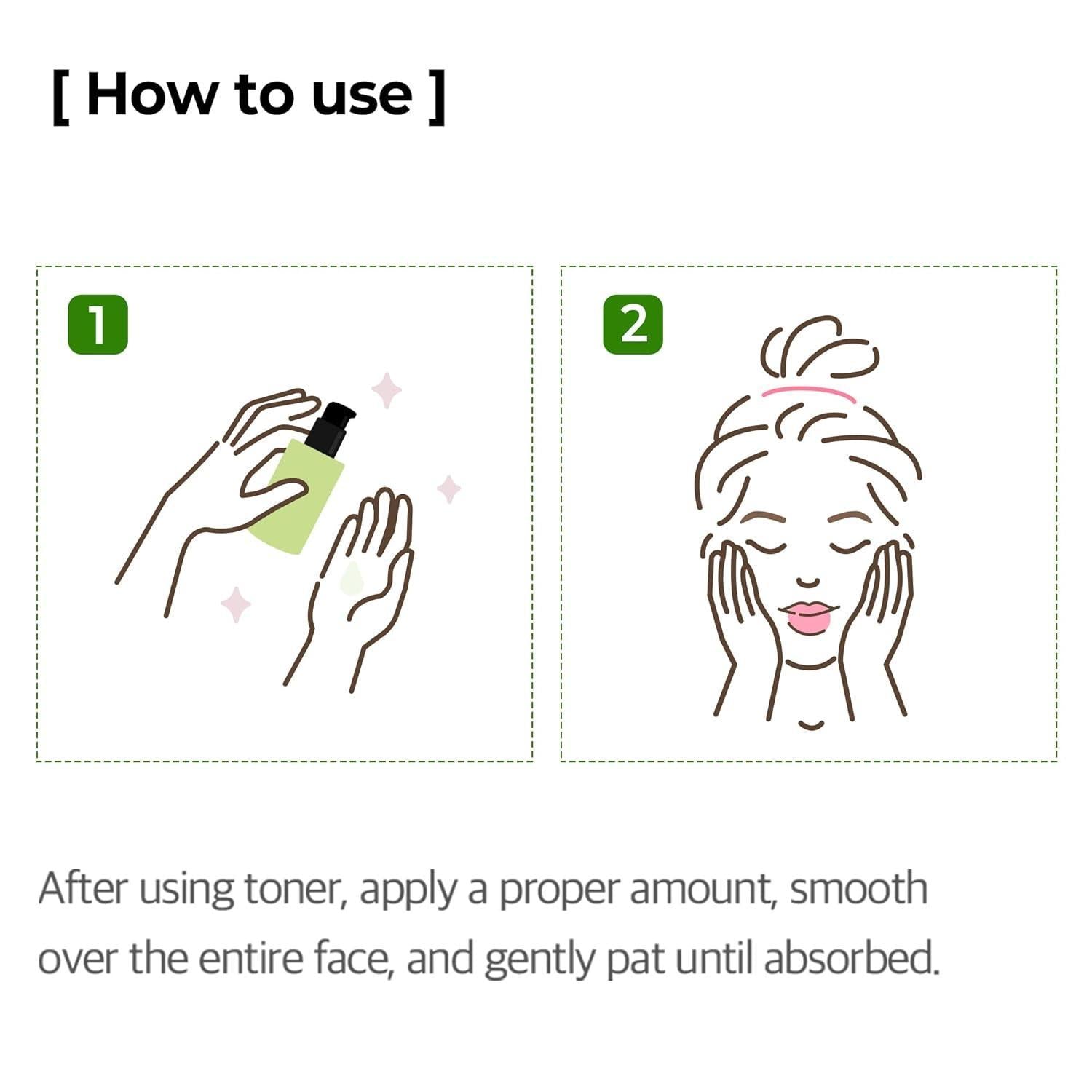 [ How to use ]

1

2

After using toner, apply a proper amount, smooth over the entire face, and gently pat until absorbed.