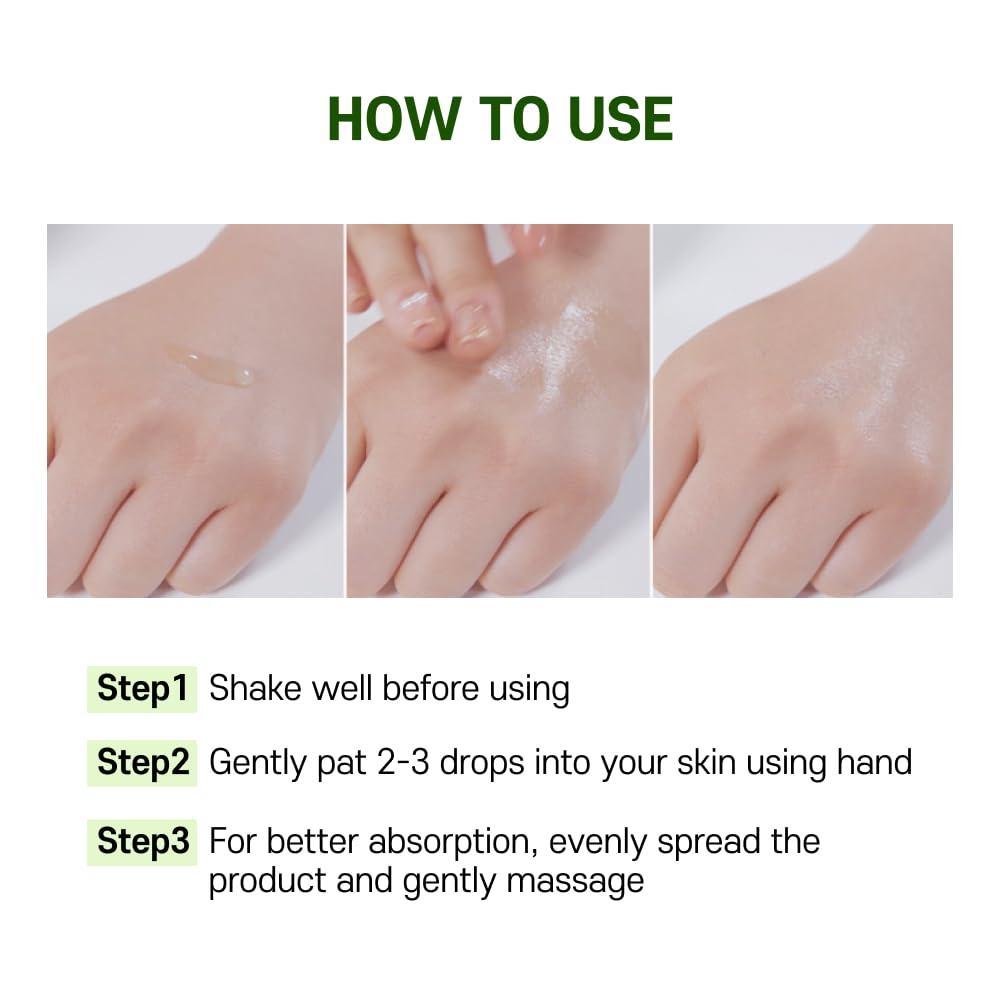 HOW TO USE

Step1 Shake well before using

Step2 Gently pat 2-3 drops into your skin using hand

Step3 For better absorption, evenly spread the product and gently massage