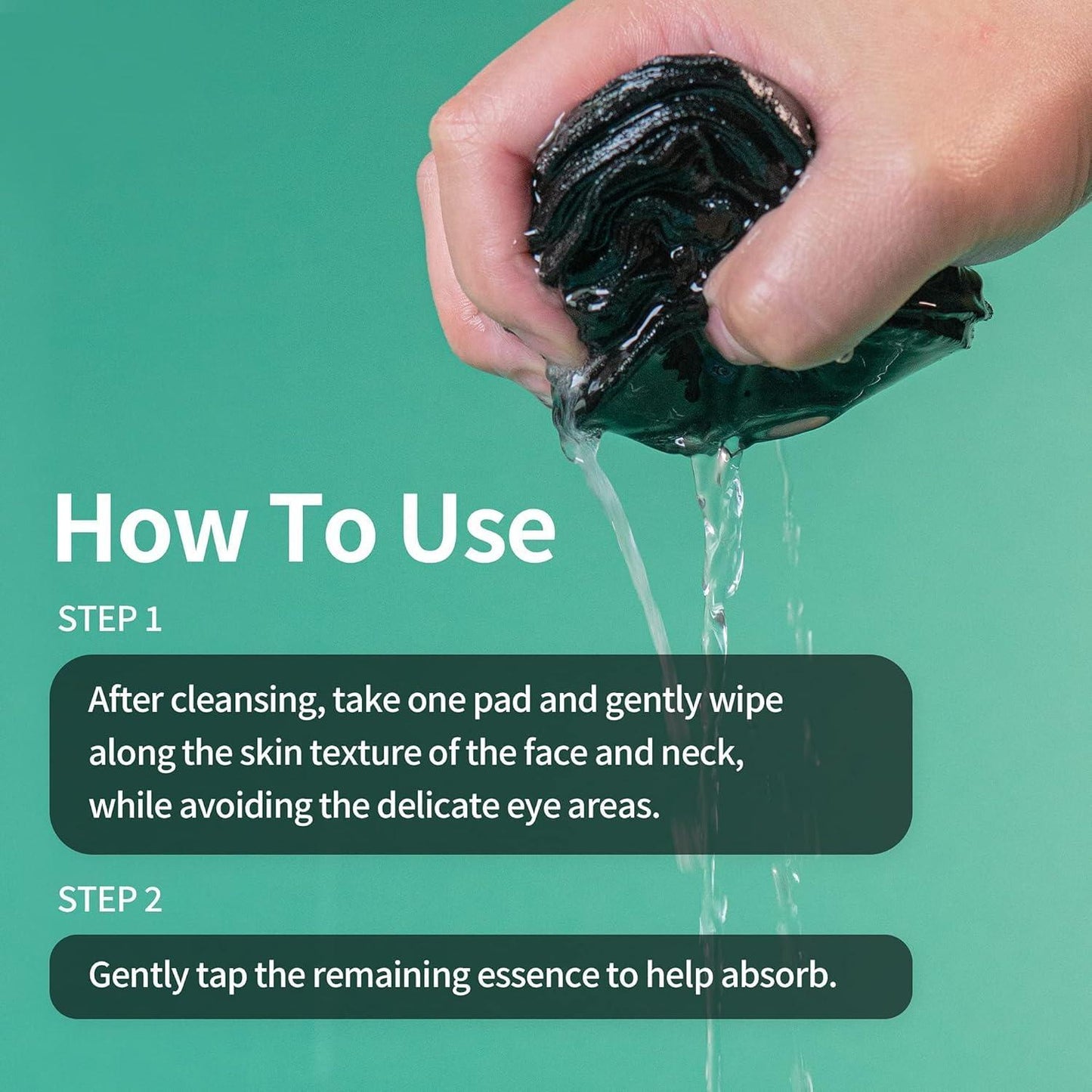 How To Use

STEP 1

After cleansing, take one pad and gently wipe along the skin texture of the face and neck, while avoiding the delicate eye areas.

STEP 2

Gently tap the remaining essence to help absorb.