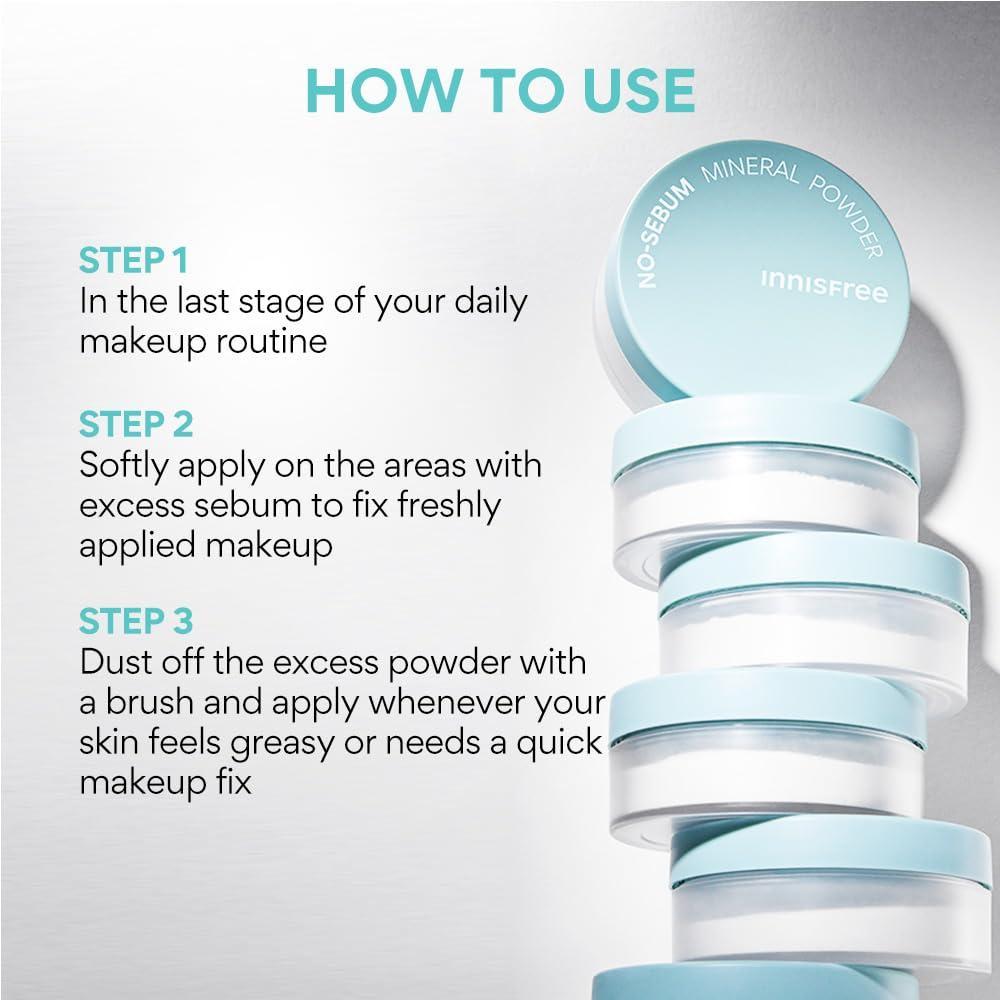 HOW TO USE

STEP 1
In the last stage of your daily makeup routine

STEP 2
Softly apply on the areas with excess sebum to fix freshly applied makeup

STEP 3
Dust off the excess powder with a brush and apply whenever your skin feels greasy or needs a quick makeup fix

NO-SEBUM MINERAL POWDER
innisfree